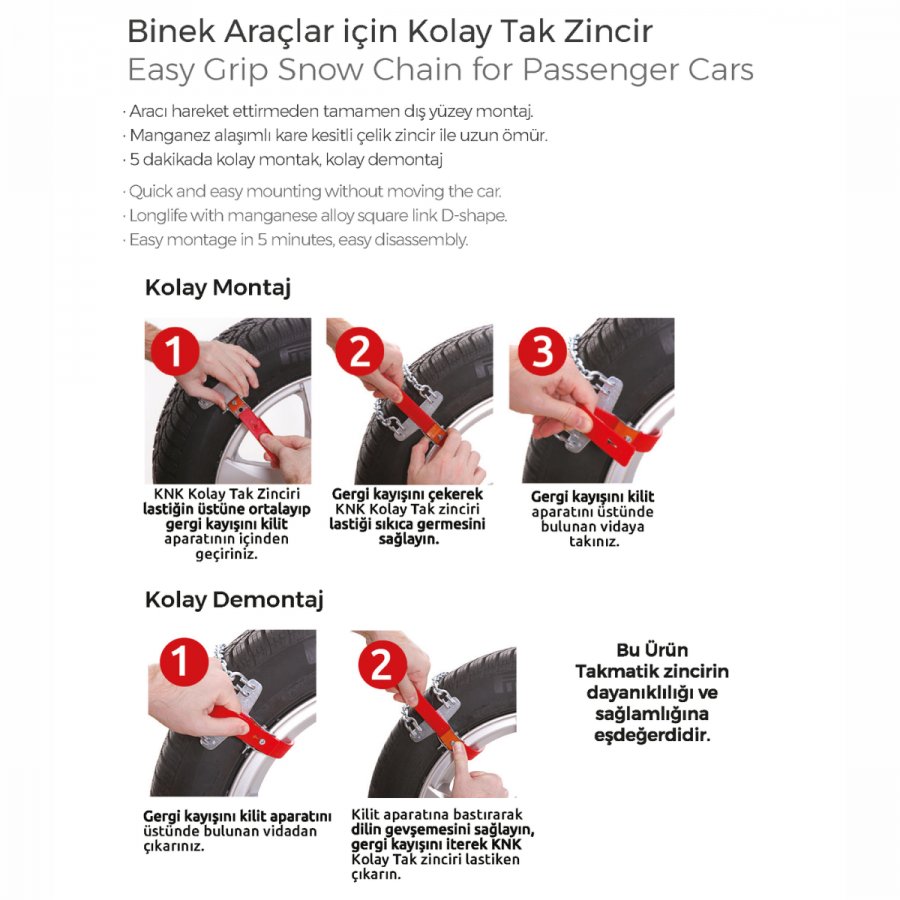 Binek Araçlar için Kolay Tak Zincir
Easy Grip Snow Chain for Passenger Cars

· Aracı hareket ettirmeden tamamen dış yüzey montaj.
· Manganez alaşımlı kare kesitli çelik zincir ile uzun ömür.
· 5 dakikada kolay montak, kolay demontaj

· Quick and easy mounting without moving the car.
· Longlife with manganese alloy square link D-shape.
· Easy montage in 5 minutes, easy disassembly.

Kolay Montaj

1

KNK Kolay Tak Zinciri lastiğin üstüne ortalayıp gergi kayışını kilit aparatının içinden geçiriniz.

2

Gergi kayışını çekerek KNK Kolay Tak zinciri lastiği sıkıca germesini sağlayın.

3

Gergi kayışını kilit aparatını üstünde bulunan vidaya takınız.

Kolay Demontaj

1

Gergi kayışını kilit aparatını üstünde bulunan vidadan çıkarınız.

2

Kilit aparatına bastırarak dilin gevşemesini sağlayın, gergi kayışını iterek KNK Kolay Tak zinciri lastiken çıkarın.

Bu Ürün Takmatik zincirin dayanıklılığı ve sağlamlığına eşdeğerdidir.